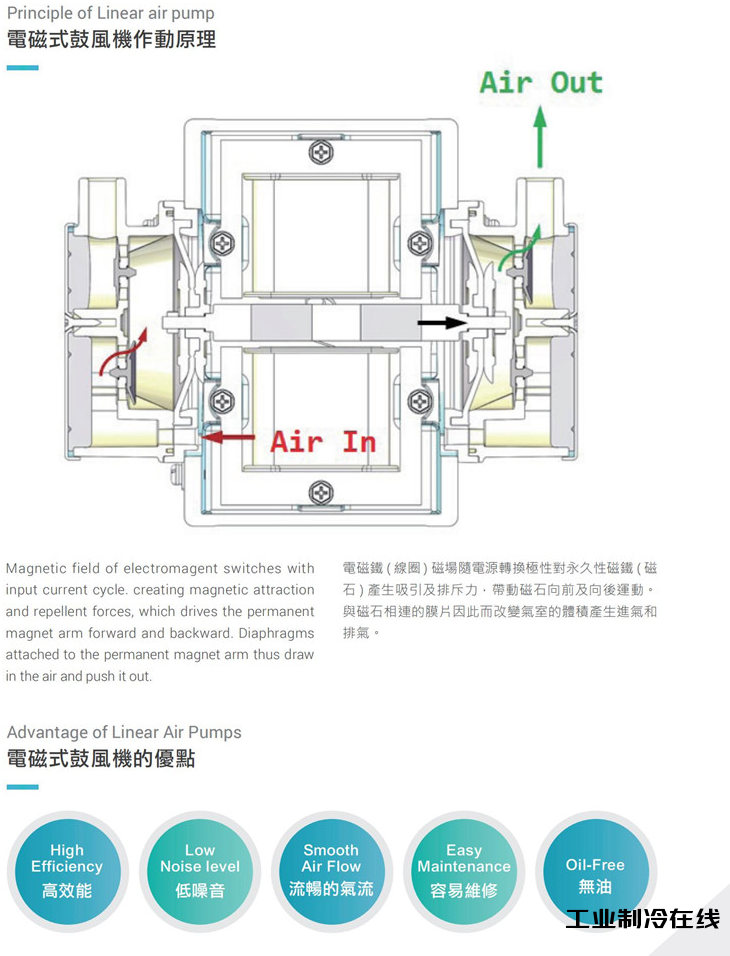 Principle of Linear air pump
電磁式鼓風機作動原理

Air Out

Air In

Magnetic field of electromagent switches with input current cycle. creating magnetic attraction and repellent forces, which drives the permanent magnet arm forward and backward. Diaphragms attached to the permanent magnet arm thus draw in the air and push it out.

電磁鐵（線圈）磁場隨電源轉換極性對永久性磁鐵（磁石）產生吸引及排斥力，帶動磁石向前及向後運動。與磁石相連的膜片因此而改變氣室的體積產生進氣和排氣。

Advantage of Linear Air Pumps
電磁式鼓風機的優點

High Efficiency
高效能

Low Noise level
低噪音

Smooth Air Flow
流暢的氣流

Easy Maintenance
容易維修

Oil-Free
無油

工业制冷在线